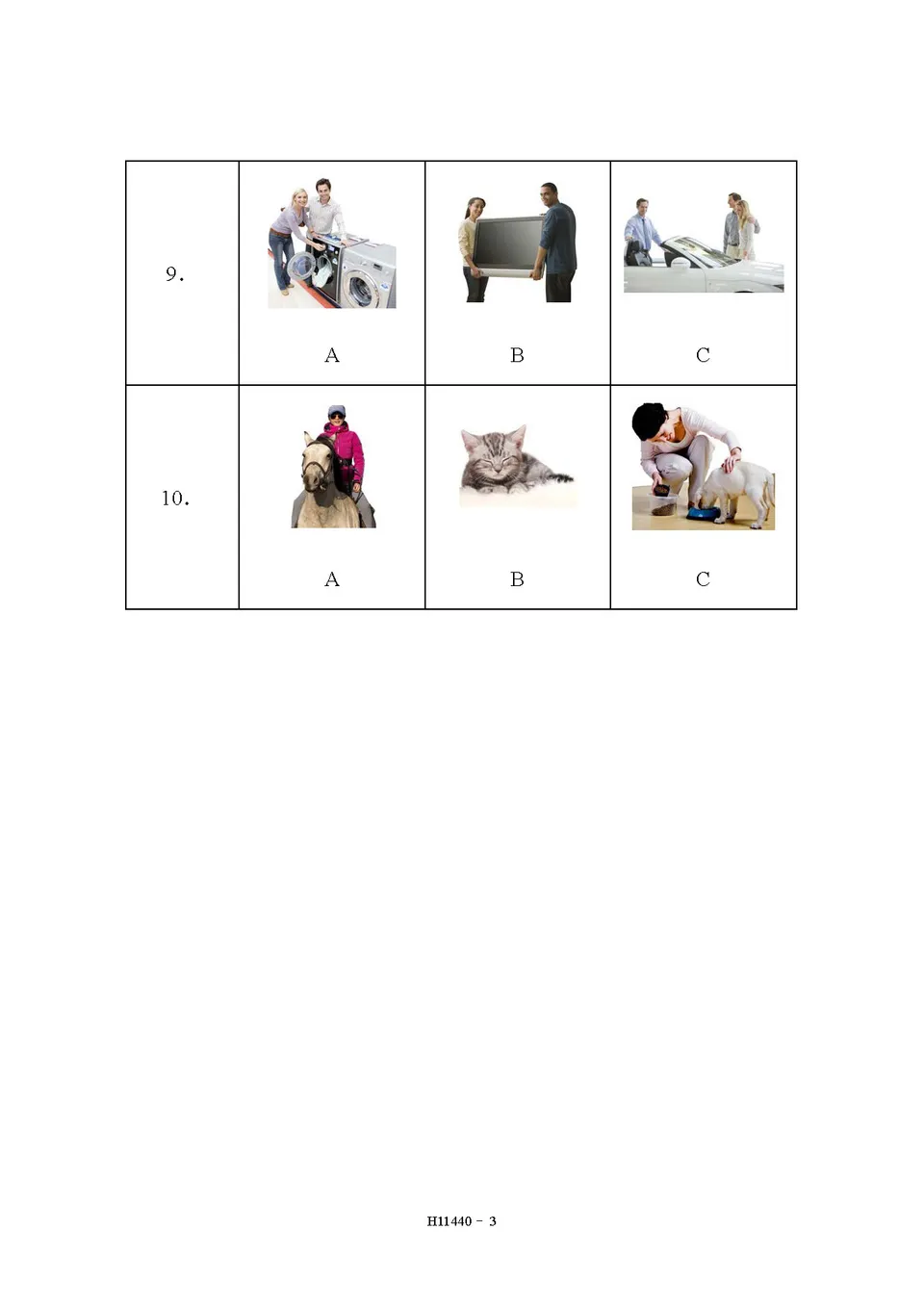 | 9. | A | B | C |
|---|---|---|---|
| 10. | A | B | C |

H11440 - 3