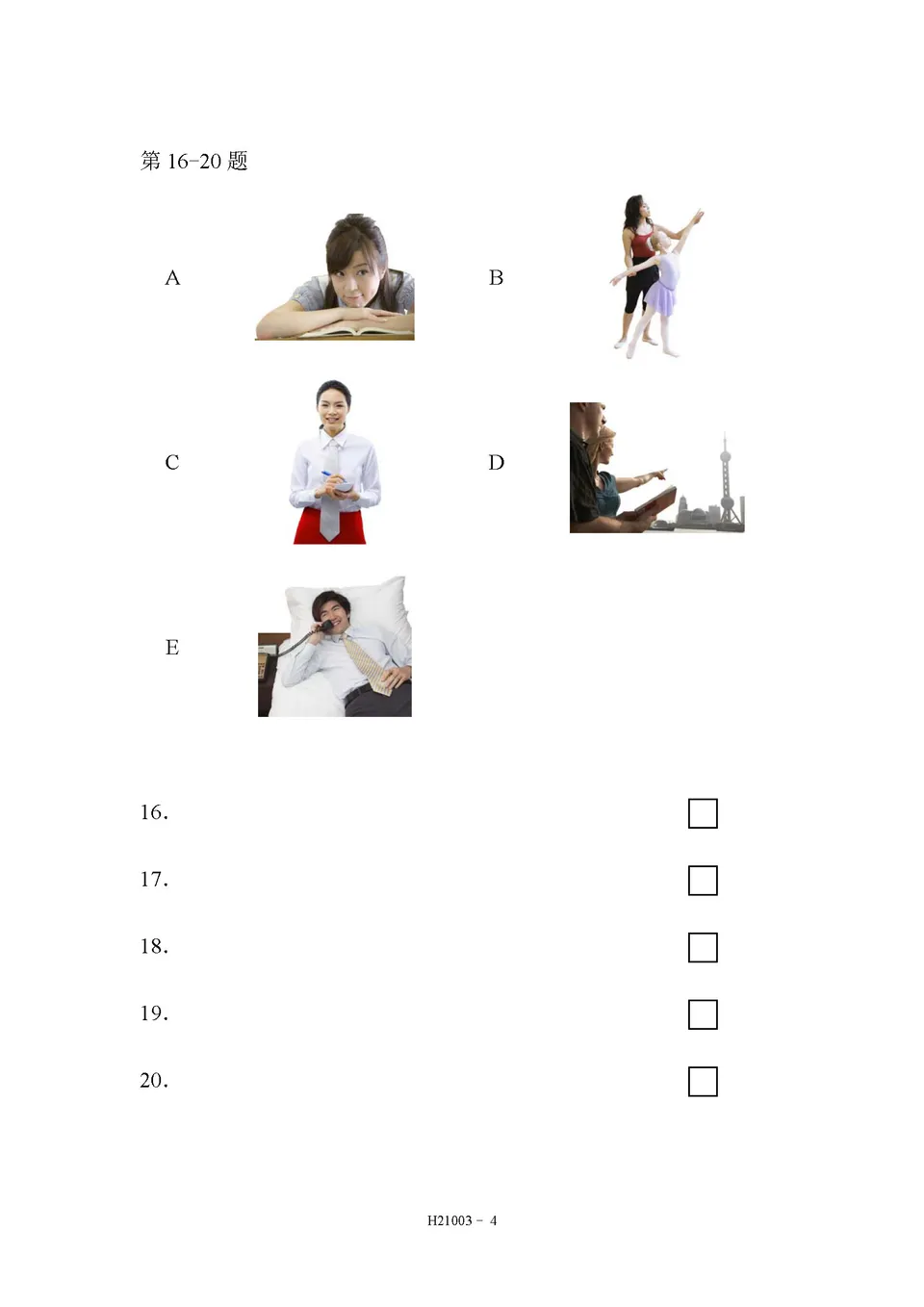 第 16-20 题

A

B

C

D

E

16.

17.

18.

19.

20.

H21003 - 4