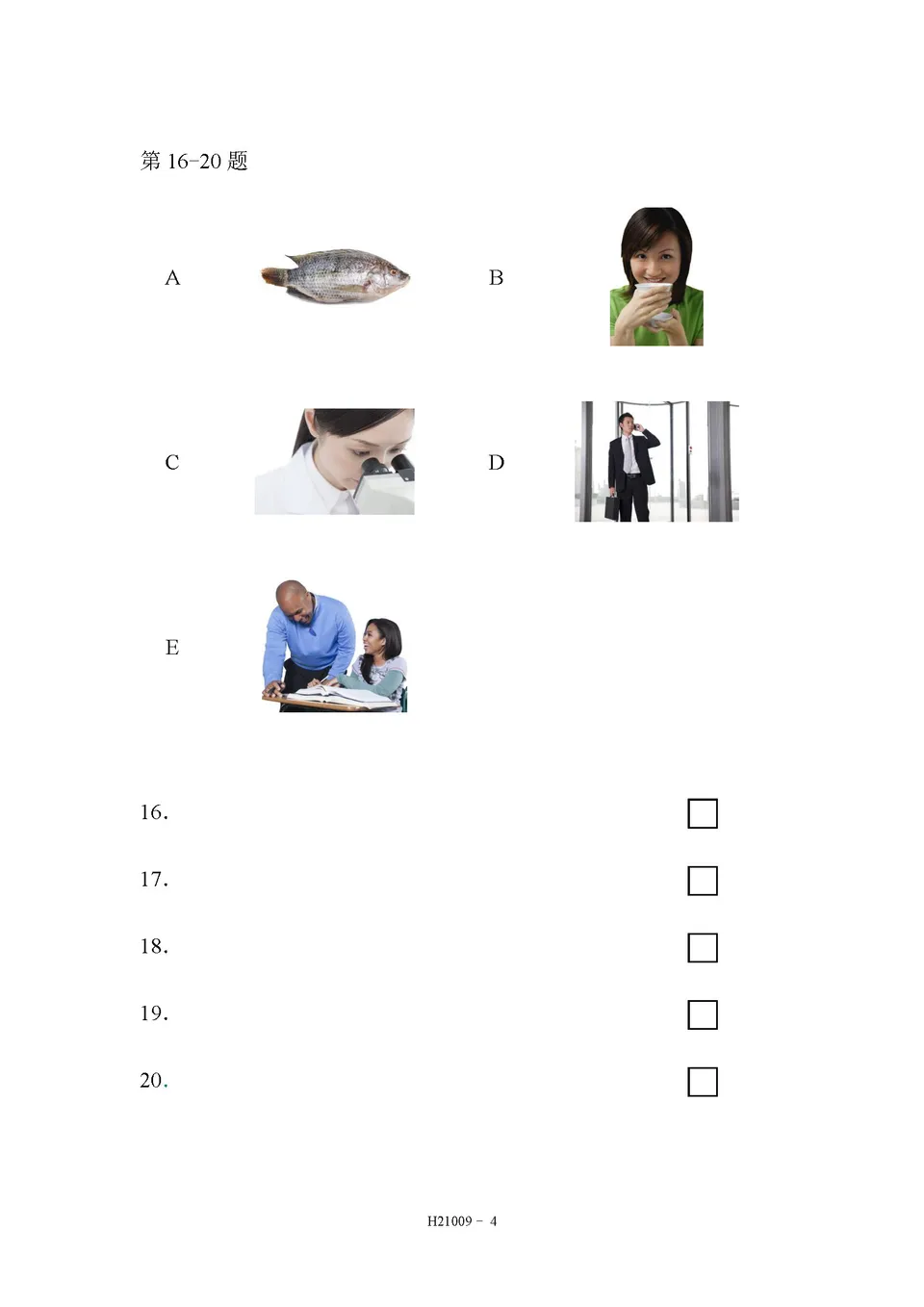 第 16-20 题

A

B

C

D

E

16.

17.

18.

19.

20.

H21009 - 4