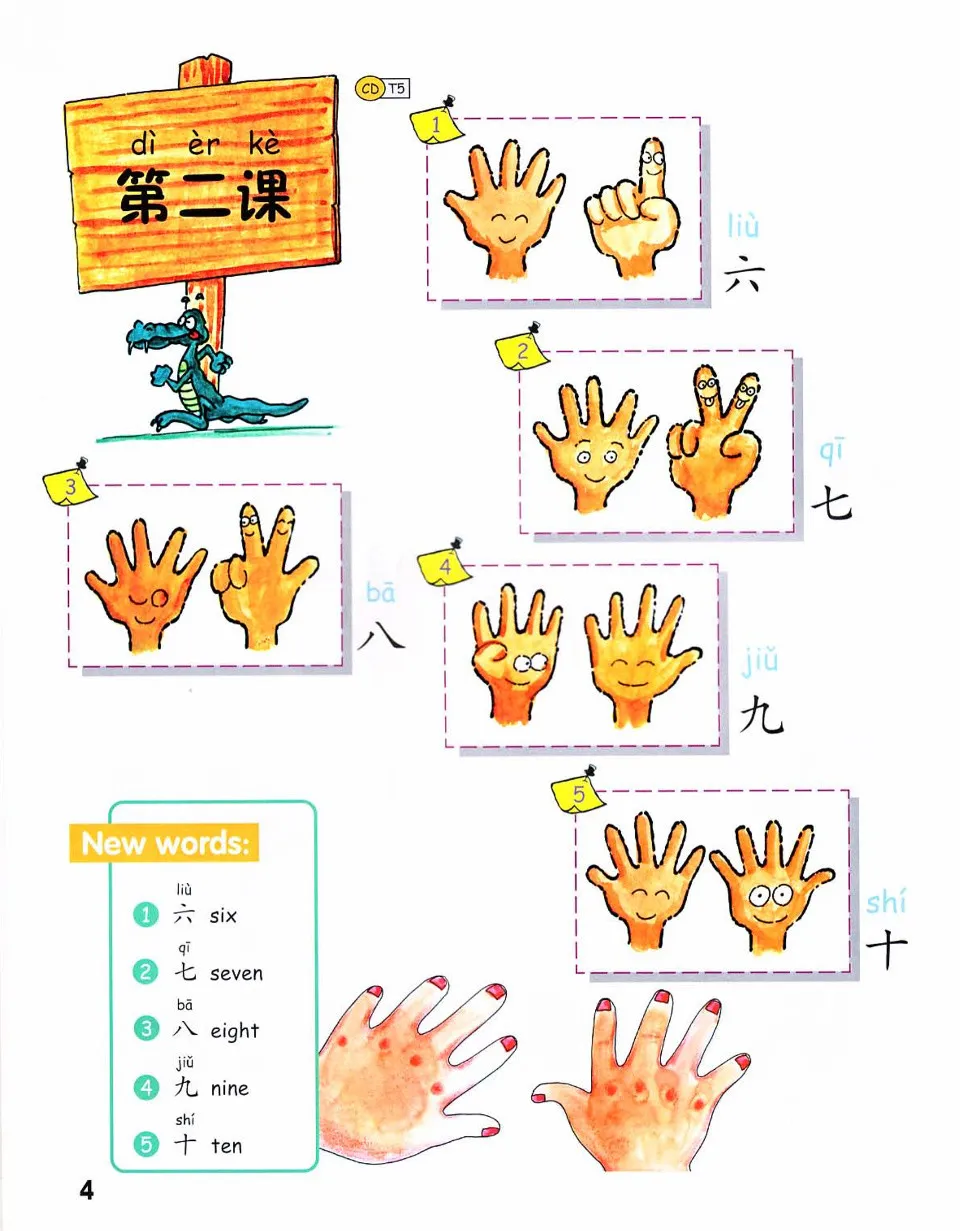 dì èr kè
第二课

CD T5

1
liù
六

2
qī
七

3
bā
八

4
jiǔ
九

5
shí
十

New words:

1 liù 六 six
2 qī 七 seven
3 bā 八 eight
4 jiǔ 九 nine
5 shí 十 ten

4