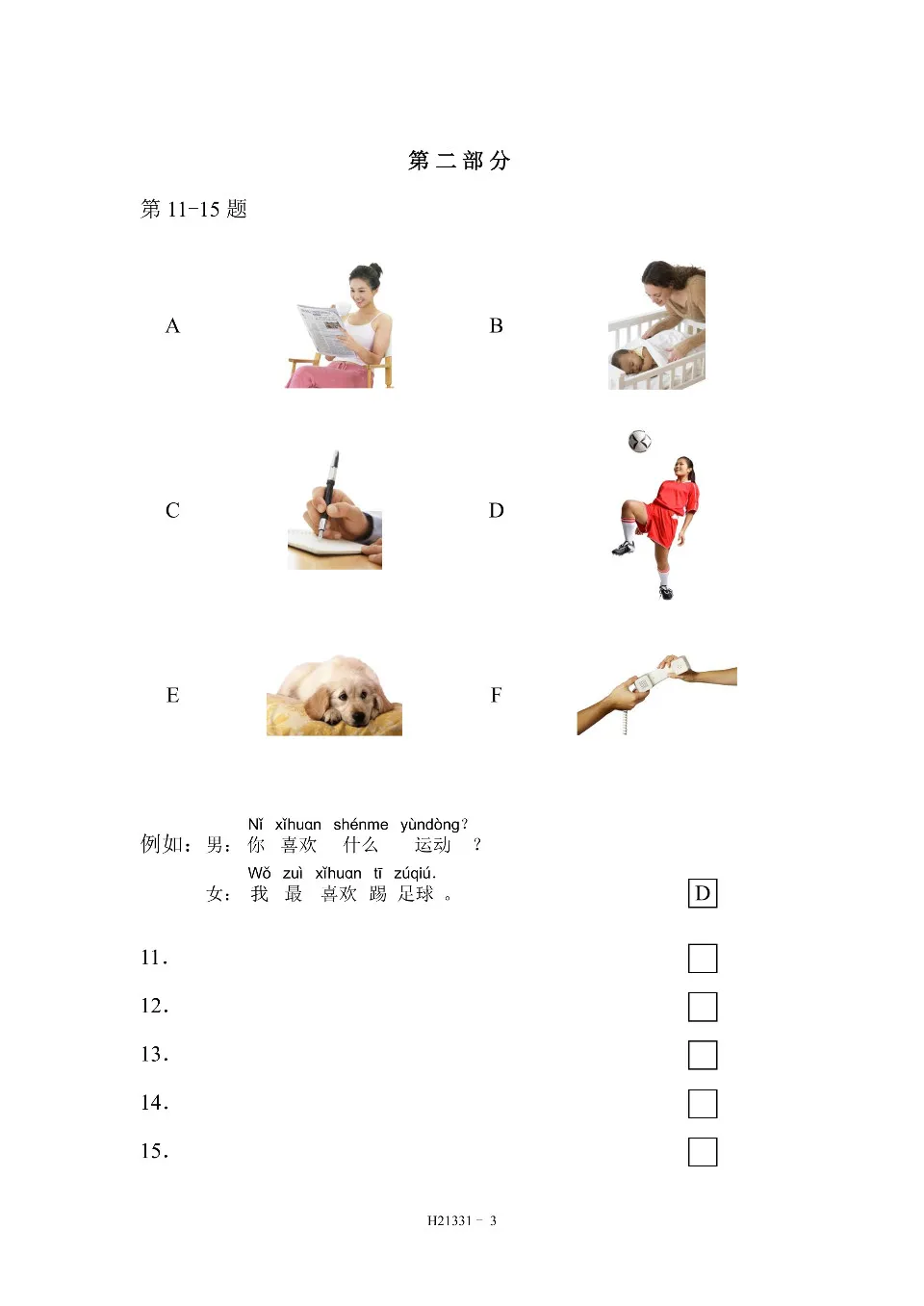 第二部分

第 11-15 题

A

B

C

D

E

F

Nǐ xǐhuan shénme yùndòng?
例如：男：你 喜欢 什么 运动 ？

Wǒ zuì xǐhuan tī zúqiú.
女：我 最 喜欢 踢 足球 。

D

11.

12.

13.

14.

15.

H21331 - 3