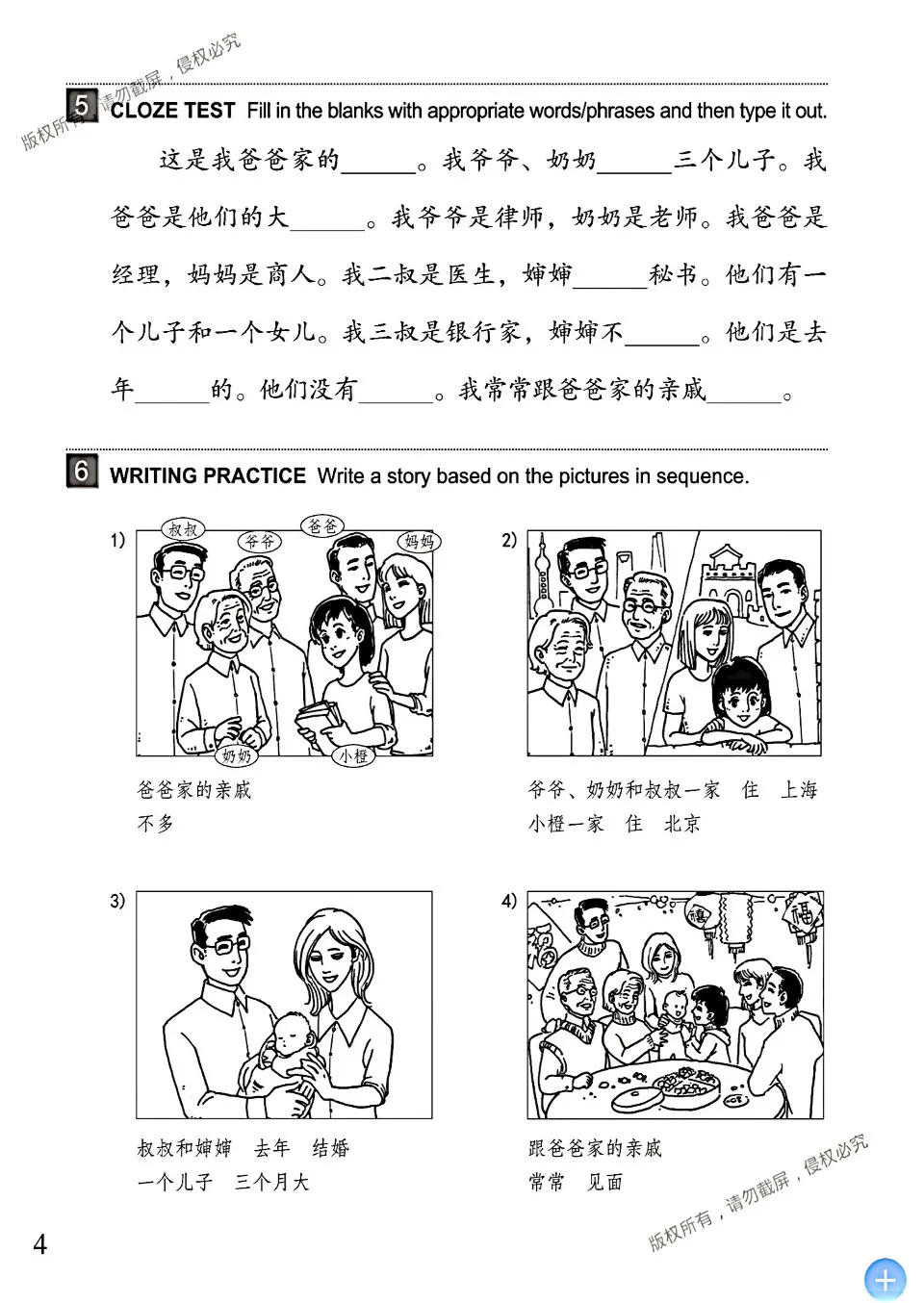 版权所有，请勿截屏，侵权必究

5 CLOZE TEST Fill in the blanks with appropriate words/phrases and then type it out.

这是我爸爸家的______。我爷爷、奶奶______三个儿子。我爸爸是他们的大______。我爷爷是律师，奶奶是老师。我爸爸是经理，妈妈是商人。我二叔是医生，婶婶______秘书。他们有一个儿子和一个女儿。我三叔是银行家，婶婶不______。他们是去年______的。他们没有______。我常常跟爸爸家的亲戚______。

6 WRITING PRACTICE Write a story based on the pictures in sequence.

1)
叔叔 爷爷 爸爸 妈妈 奶奶 小橙

爸爸家的亲戚
不多

2)
爷爷、奶奶和叔叔一家 住 上海
小橙一家 住 北京

3)
叔叔和婶婶 去年 结婚
一个儿子 三个月大

4)
福 福 福

跟爸爸家的亲戚
常常 见面

4

版权所有，请勿截屏，侵权必究

+