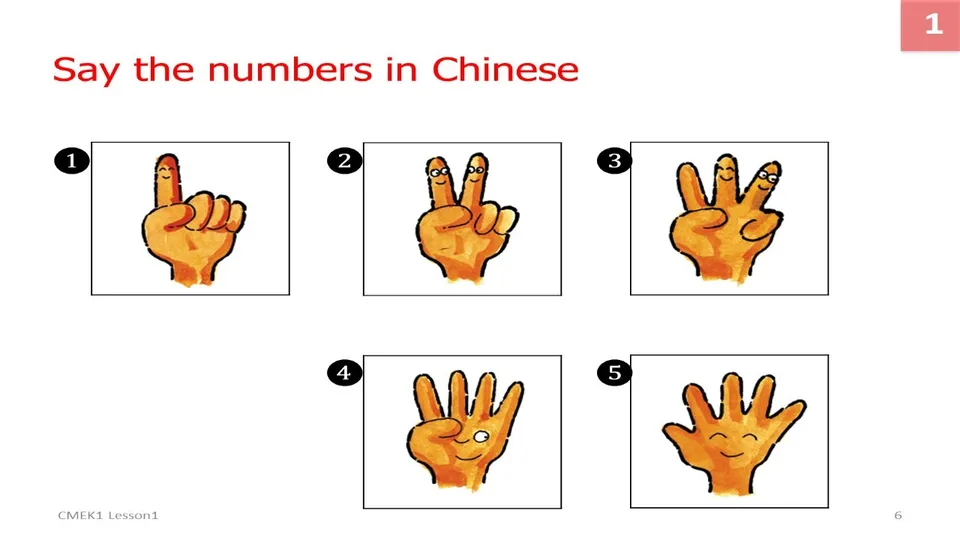 1

Say the numbers in Chinese

1

2

3

4

5

CMEK1 Lesson1

6